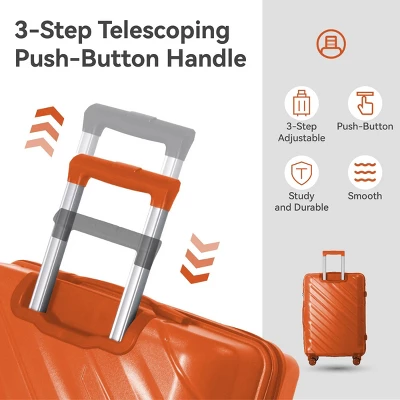 3-Step Telescoping Push-Button Handle

3-Step Adjustable

Push-Button

Study and Durable

Smooth