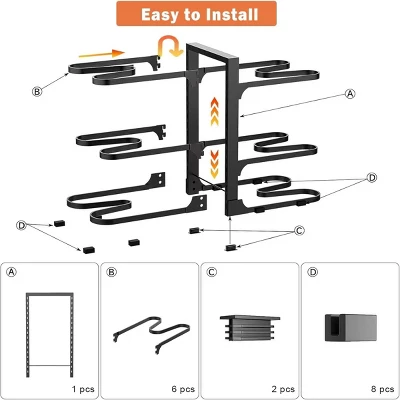 Easy to Install

B

A

D

D

C

A

1 pcs

B

6 pcs

C

2 pcs

D

8 pcs